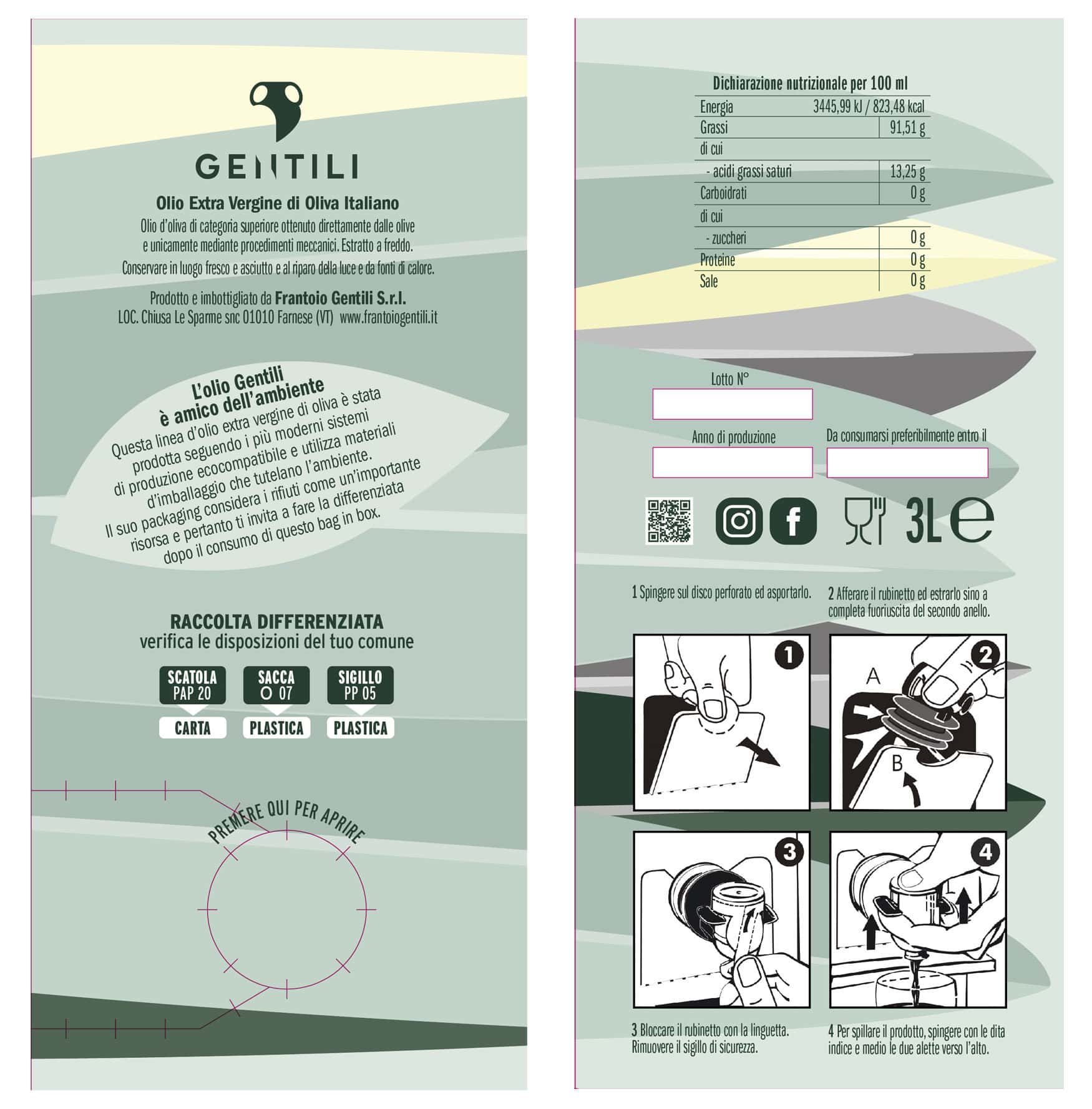 GENTILI

Olio Extra Vergine di Oliva Italiano
Olio d'oliva di categoria superiore ottenuto direttamente dalle olive e unicamente mediante procedimenti meccanici. Estratto a freddo.
Conservare in luogo fresco e asciutto e al riparo della luce e da fonti di calore.

Prodotto e imbottigliato da Frantoio Gentili S.r.l.
LOC. Chiusa Le Sparme snc 01010 Farnese (VT) www.frantoiogentili.it

L'olio Gentili è amico dell'ambiente
Questa linea d'olio extra vergine di oliva è stata prodotta seguendo i più moderni sistemi di produzione ecocompatibile e utilizza materiali d'imballaggio che tutelano l'ambiente.
Il suo packaging considera i rifiuti come un'importante risorsa e pertanto ti invita a fare la differenziata dopo il consumo di questo bag in box.

RACCOLTA DIFFERENZIATA
verifica le disposizioni del tuo comune

SCATOLA PAP 20
CARTA
SACCA O 07
PLASTICA
SIGILLO PP 05
PLASTICA

PREMERE QUI PER APRIRE

Dichiarazione nutrizionale per 100 ml

| Energia | 3445,99 kJ / 823,48 kcal |
|---|---|
| Grassi | 91,51 g |
| di cui | |
| - acidi grassi saturi | 13,25 g |
| Carboidrati | 0 g |
| di cui | |
| - zuccheri | 0 g |
| Proteine | 0 g |
| Sale | 0 g |

Lotto N°

Anno di produzione

Da consumarsi preferibilmente entro il

3L e

1 Spingere sul disco perforato ed asportarlo.
2 Afferare il rubinetto ed estrarlo sino a completa fuoriuscita del secondo anello.

1
2
A
B
3
4

3 Bloccare il rubinetto con la linguetta. Rimuovere il sigillo di sicurezza.
4 Per spillare il prodotto, spingere con le dita indice e medio le due alette verso l'alto.